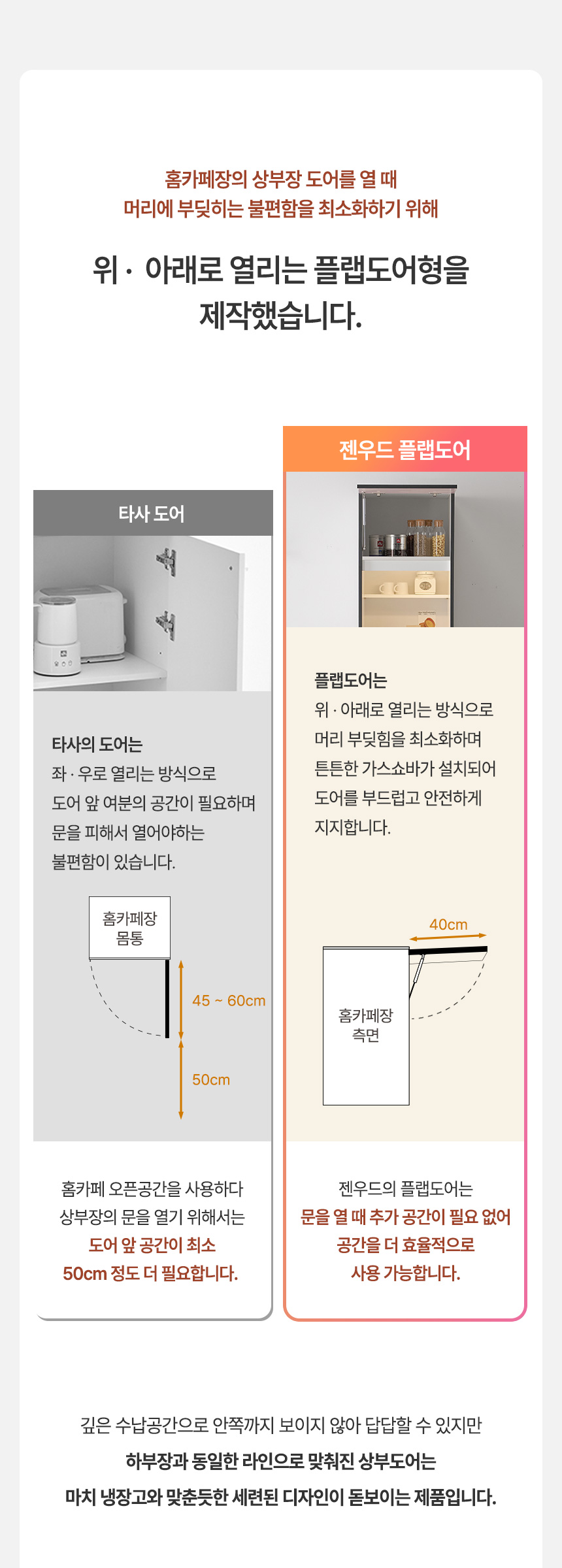 홈카페장의 상부장 도어를 열 때
머리에 부딪히는 불편함을 최소화하기 위해

위 · 아래로 열리는 플랩도어형을
제작했습니다.

타사 도어

타사의 도어는
좌 · 우로 열리는 방식으로
도어 앞 여분의 공간이 필요하며
문을 피해서 열어야하는
불편함이 있습니다.

홈카페장
몸통

45 ~ 60cm

50cm

홈카페 오픈공간을 사용하다
상부장의 문을 열기 위해서는
도어 앞 공간이 최소
50cm 정도 더 필요합니다.

젠우드 플랩도어

플랩도어는
위 · 아래로 열리는 방식으로
머리 부딪힘을 최소화하며
튼튼한 가스쇼바가 설치되어
도어를 부드럽고 안전하게
지지합니다.

40cm

홈카페장
측면

젠우드의 플랩도어는
문을 열 때 추가 공간이 필요 없어
공간을 더 효율적으로
사용 가능합니다.

깊은 수납공간으로 안쪽까지 보이지 않아 답답할 수 있지만
하부장과 동일한 라인으로 맞춰진 상부도어는
마치 냉장고와 맞춘듯한 세련된 디자인이 돋보이는 제품입니다.